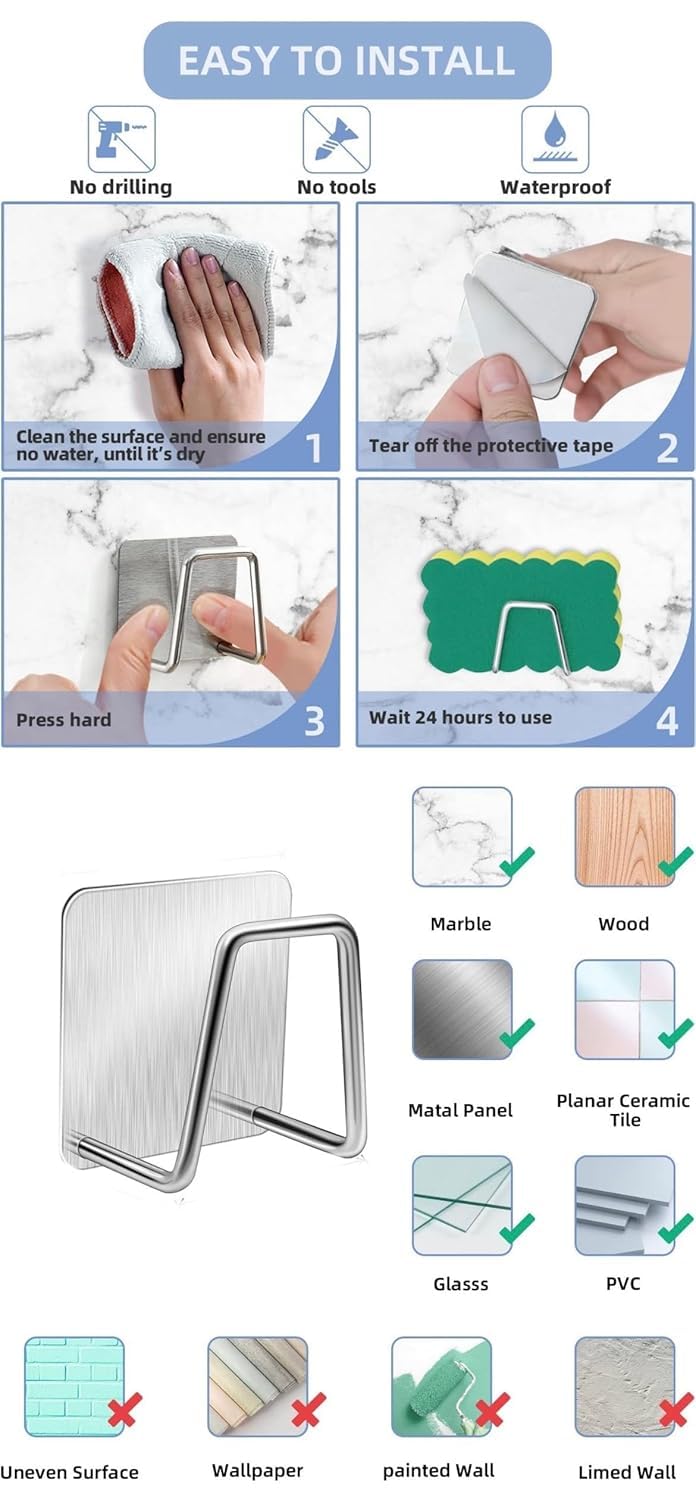 EASY TO INSTALL

No drilling

No tools

Waterproof

Clean the surface and ensure no water, until it's dry 1

Tear off the protective tape 2

Press hard 3

Wait 24 hours to use 4

Marble

Wood

Matal Panel

Planar Ceramic Tile

Glasss

PVC

Uneven Surface

Wallpaper

painted Wall

Limed Wall