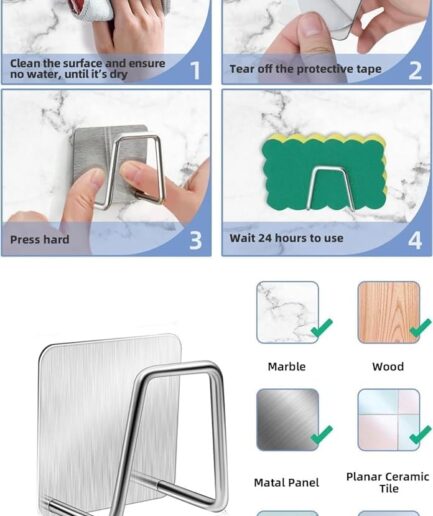 Clean the surface and ensure no water, until it's dry 1

Tear off the protective tape 2

Press hard 3

Wait 24 hours to use 4

Marble

Wood

Matal Panel

Planar Ceramic Tile